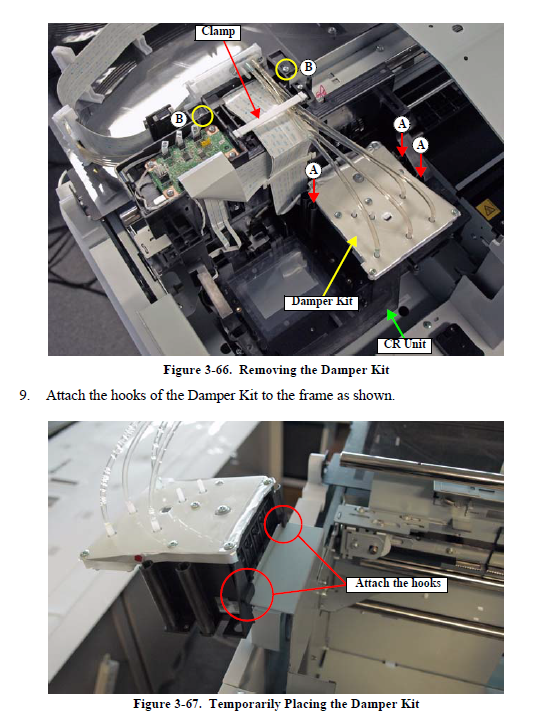 Clamp

B

B

A

A

A

Damper Kit

CR Unit

Figure 3-66. Removing the Damper Kit

9. Attach the hooks of the Damper Kit to the frame as shown.

Attach the hooks

Figure 3-67. Temporarily Placing the Damper Kit